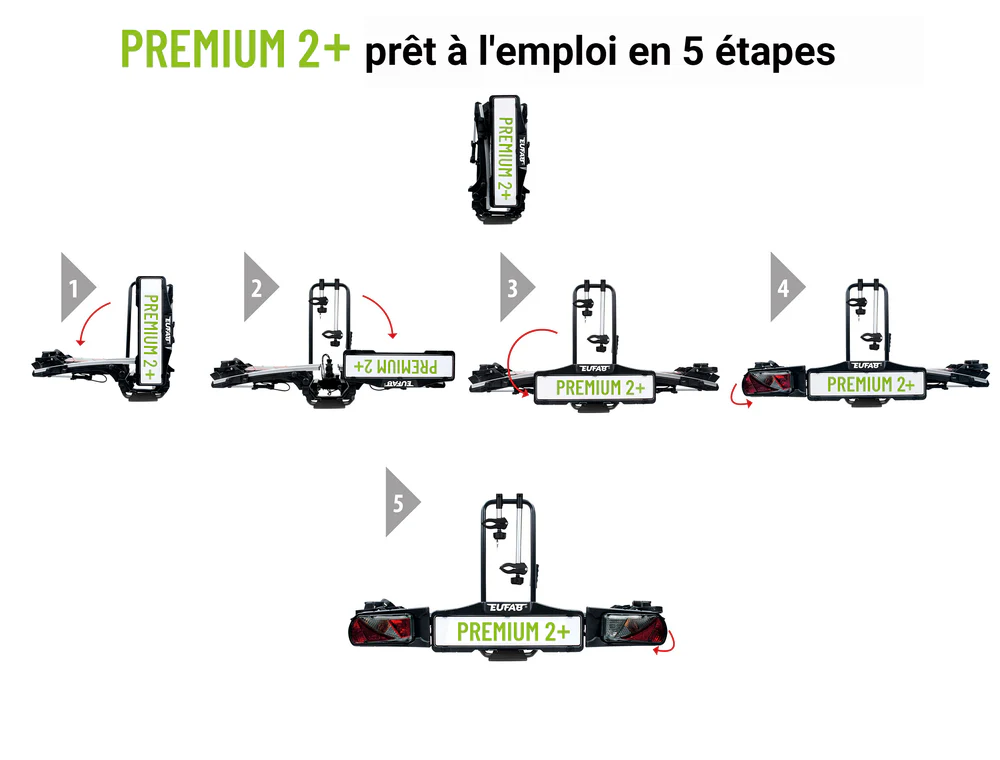 PREMIUM 2+ prêt à l'emploi en 5 étapes

PREMIUM 2+
EUFAB

1
PREMIUM 2+
EUFAB

2
PREMIUM 2+
EUFAB

3
EUFAB
PREMIUM 2+

4
EUFAB
PREMIUM 2+

5
EUFAB
PREMIUM 2+