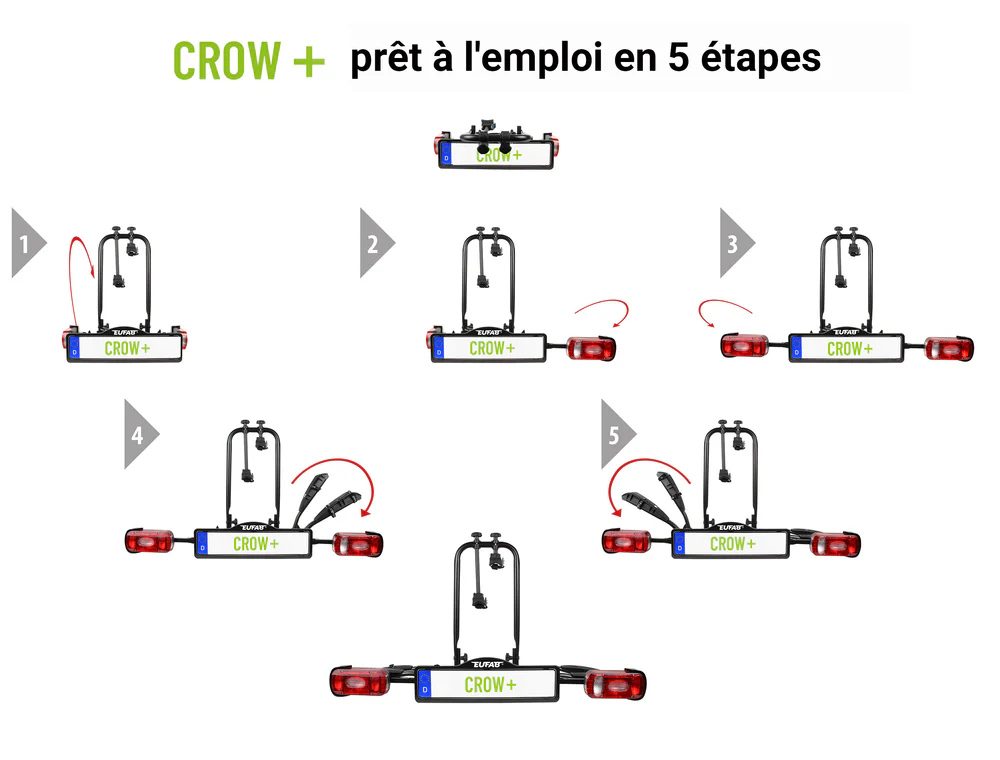 CROW + prêt à l'emploi en 5 étapes

D CROW+

1

EUFAB

D CROW+

2

D CROW+

3

D CROW+

4

EUFAB

D CROW+

5

D CROW+

EUFAB

D CROW+